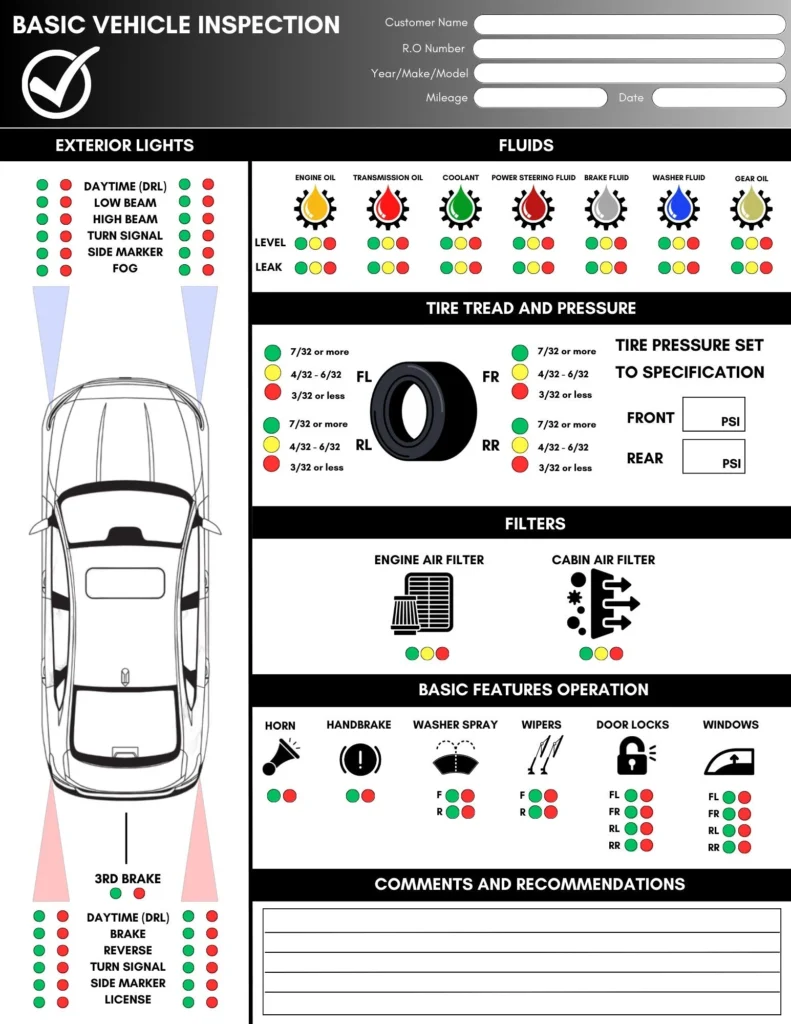 BASIC VEHICLE INSPECTION

Customer Name
R.O Number
Year/Make/Model
Mileage
Date

EXTERIOR LIGHTS

DAYTIME (DRL)
LOW BEAM
HIGH BEAM
TURN SIGNAL
SIDE MARKER
FOG

3RD BRAKE

DAYTIME (DRL)
BRAKE
REVERSE
TURN SIGNAL
SIDE MARKER
LICENSE

FLUIDS

ENGINE OIL
TRANSMISSION OIL
COOLANT
POWER STEERING FLUID
BRAKE FLUID
WASHER FLUID
GEAR OIL

LEVEL
LEAK

TIRE TREAD AND PRESSURE

7/32 or more
4/32 - 6/32
3/32 or less
FL
FR
7/32 or more
4/32 - 6/32
3/32 or less

7/32 or more
4/32 - 6/32
3/32 or less
RL
RR
7/32 or more
4/32 - 6/32
3/32 or less

TIRE PRESSURE SET TO SPECIFICATION

FRONT PSI
REAR PSI

FILTERS

ENGINE AIR FILTER
CABIN AIR FILTER

BASIC FEATURES OPERATION

HORN
HANDBRAKE
WASHER SPRAY
F
R
WIPERS
F
R
DOOR LOCKS
FL
FR
RL
RR
WINDOWS
FL
FR
RL
RR

COMMENTS AND RECOMMENDATIONS